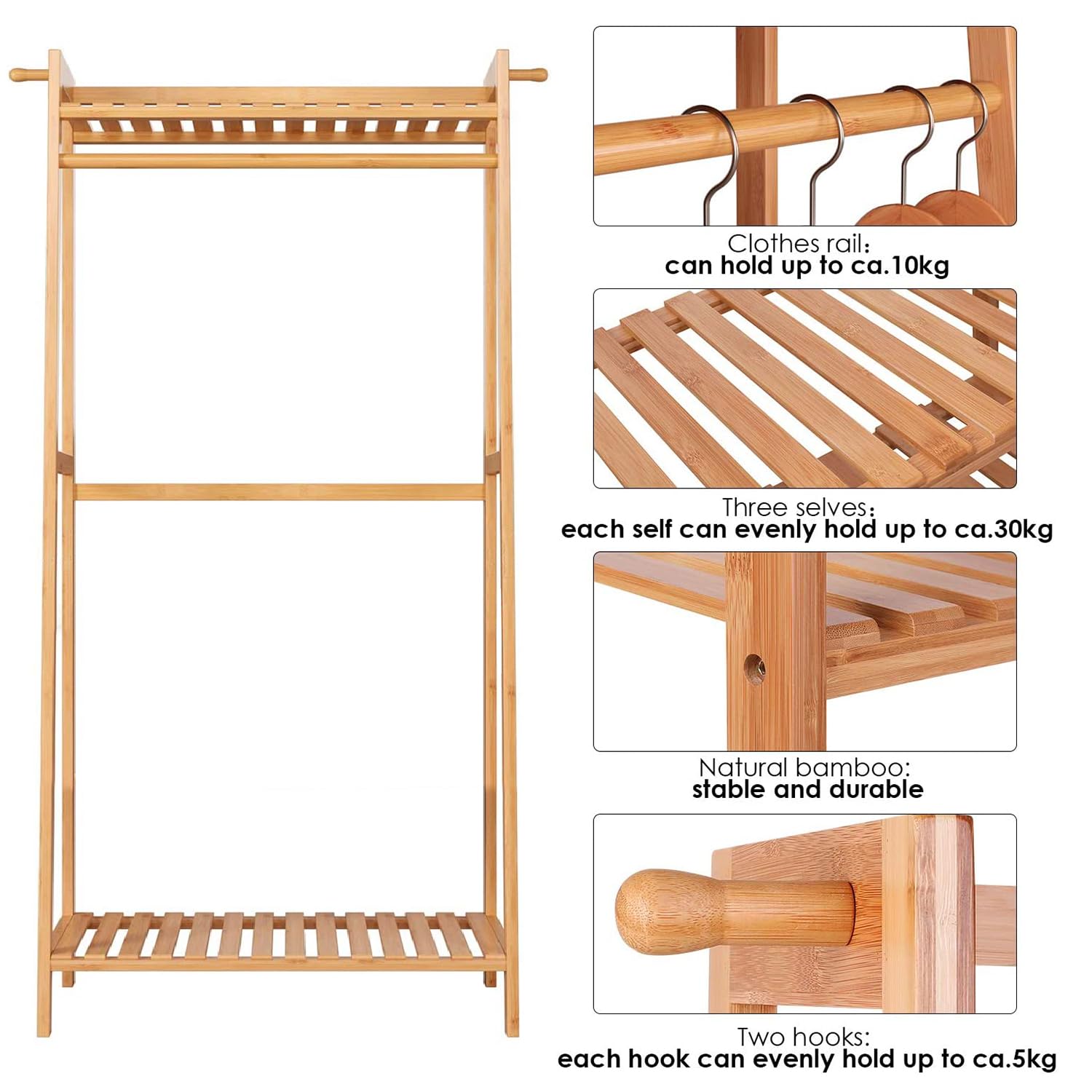 Clothes rail:
can hold up to ca.10kg

Three selves:
each self can evenly hold up to ca.30kg

Natural bamboo:
stable and durable

Two hooks:
each hook can evenly hold up to ca.5kg